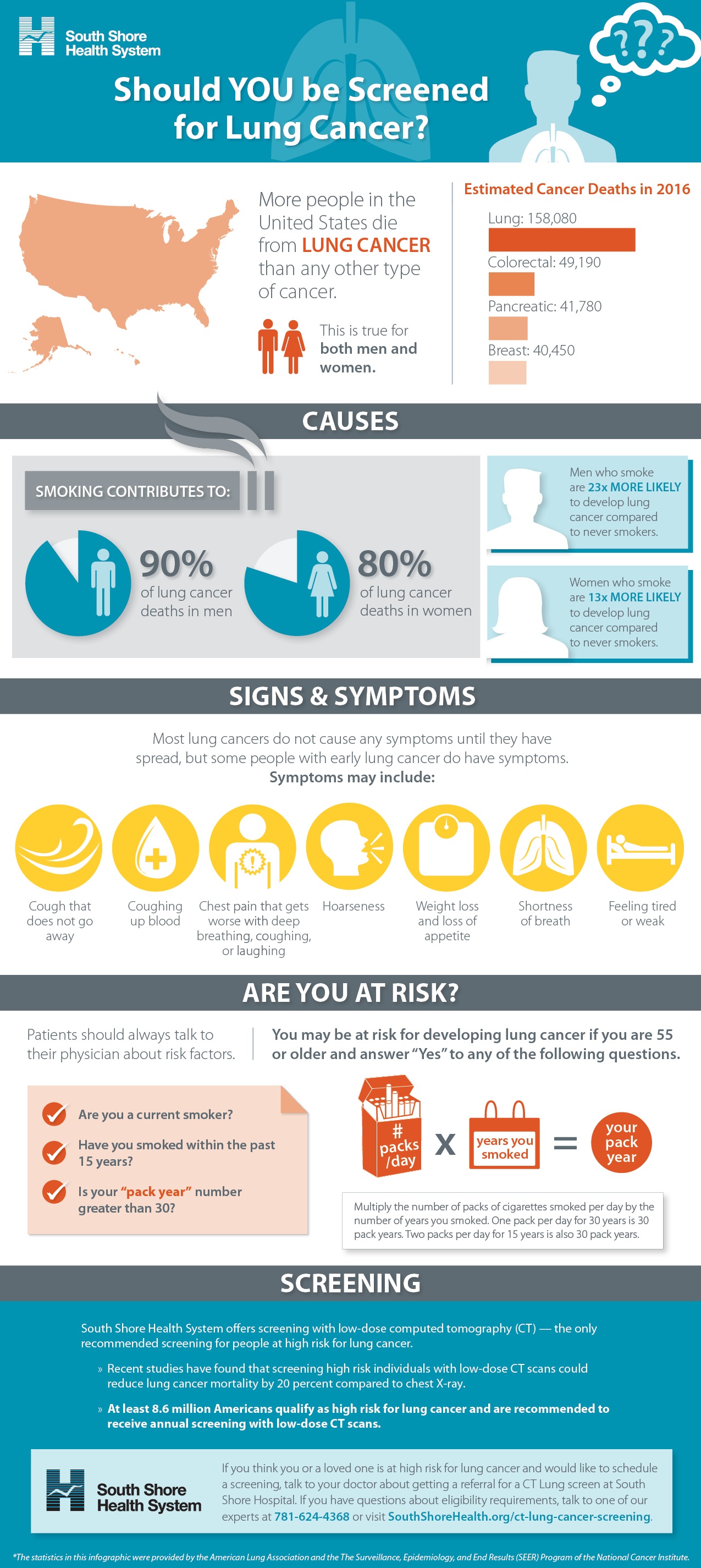 South Shore Health System

???

Should YOU be Screened for Lung Cancer?

More people in the United States die from LUNG CANCER than any other type of cancer.

This is true for both men and women.

Estimated Cancer Deaths in 2016

Lung: 158,080

Colorectal: 49,190

Pancreatic: 41,780

Breast: 40,450

CAUSES

SMOKING CONTRIBUTES TO:

90% of lung cancer deaths in men

80% of lung cancer deaths in women

Men who smoke are 23x MORE LIKELY to develop lung cancer compared to never smokers.

Women who smoke are 13x MORE LIKELY to develop lung cancer compared to never smokers.

SIGNS & SYMPTOMS

Most lung cancers do not cause any symptoms until they have spread, but some people with early lung cancer do have symptoms.
Symptoms may include:

Cough that does not go away

Coughing up blood

Chest pain that gets worse with deep breathing, coughing, or laughing

Hoarseness

Weight loss and loss of appetite

Shortness of breath

Feeling tired or weak

ARE YOU AT RISK?

Patients should always talk to their physician about risk factors.

You may be at risk for developing lung cancer if you are 55 or older and answer "Yes" to any of the following questions.

Are you a current smoker?

Have you smoked within the past 15 years?

Is your "pack year" number greater than 30?

# packs /day X years you smoked = your pack year

Multiply the number of packs of cigarettes smoked per day by the number of years you smoked. One pack per day for 30 years is 30 pack years. Two packs per day for 15 years is also 30 pack years.

SCREENING

South Shore Health System offers screening with low-dose computed tomography (CT) — the only recommended screening for people at high risk for lung cancer.

» Recent studies have found that screening high risk individuals with low-dose CT scans could reduce lung cancer mortality by 20 percent compared to chest X-ray.

» At least 8.6 million Americans qualify as high risk for lung cancer and are recommended to receive annual screening with low-dose CT scans.

South Shore Health System

If you think you or a loved one is at high risk for lung cancer and would like to schedule a screening, talk to your doctor about getting a referral for a CT Lung screen at South Shore Hospital. If you have questions about eligibility requirements, talk to one of our experts at 781-624-4368 or visit SouthShoreHealth.org/ct-lung-cancer-screening.

*The statistics in this infographic were provided by the American Lung Association and the The Surveillance, Epidemiology, and End Results (SEER) Program of the National Cancer Institute.